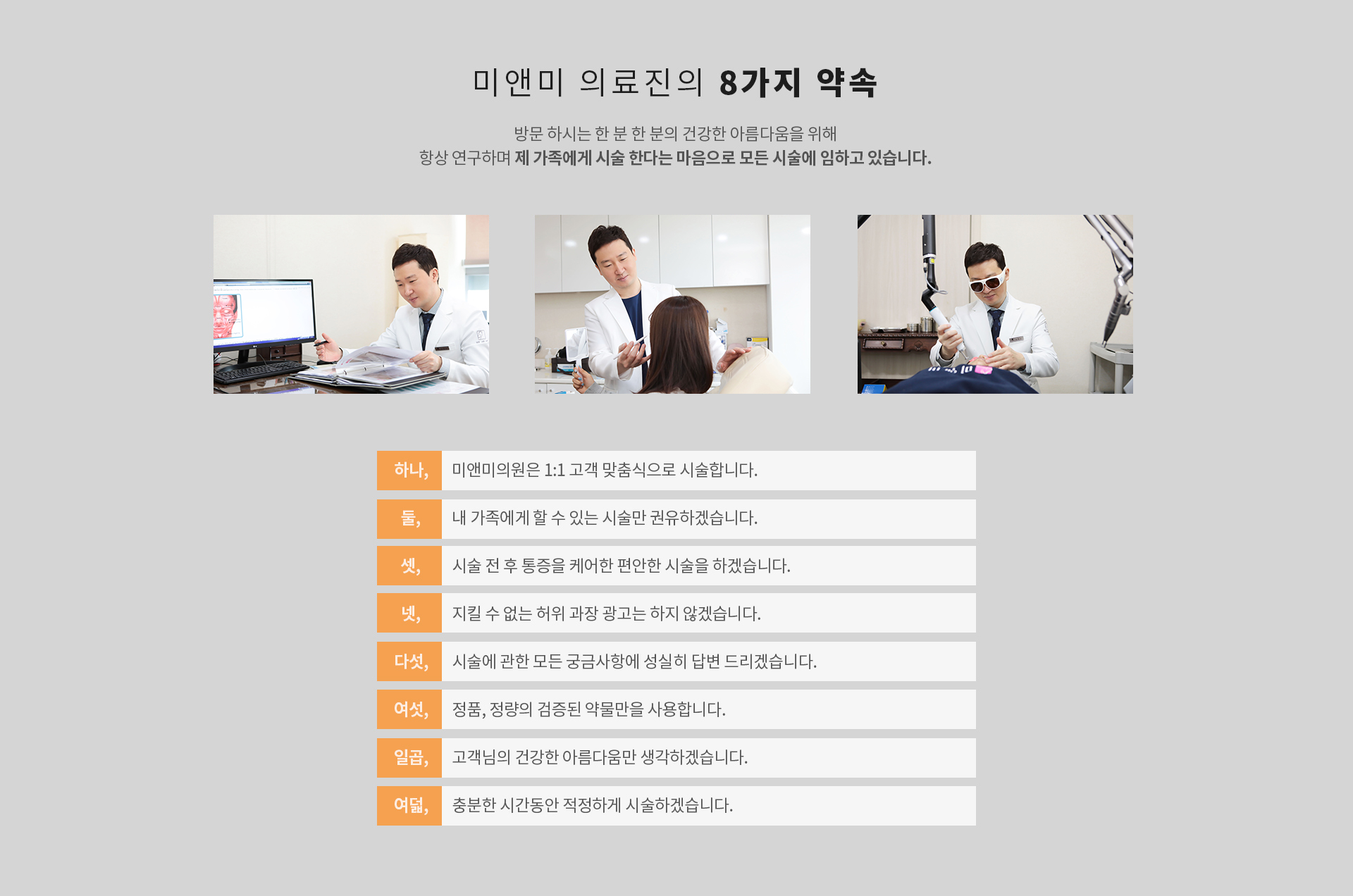 미앤미 의료진의 8가지 약속

방문 하시는 한 분 한 분의 건강한 아름다움을 위해
항상 연구하며 제 가족에게 시술 한다는 마음으로 모든 시술에 임하고 있습니다.

| 하나, | 미앤미의원은 1:1 고객 맞춤식으로 시술합니다. |
|---|---|
| 둘, | 내 가족에게 할 수 있는 시술만 권유하겠습니다. |
| 셋, | 시술 전 후 통증을 케어한 편안한 시술을 하겠습니다. |
| 넷, | 지킬 수 없는 허위 과장 광고는 하지 않겠습니다. |
| 다섯, | 시술에 관한 모든 궁금사항에 성실히 답변 드리겠습니다. |
| 여섯, | 정품, 정량의 검증된 약물만을 사용합니다. |
| 일곱, | 고객님의 건강한 아름다움만 생각하겠습니다. |
| 여덟, | 충분한 시간동안 적정하게 시술하겠습니다. |